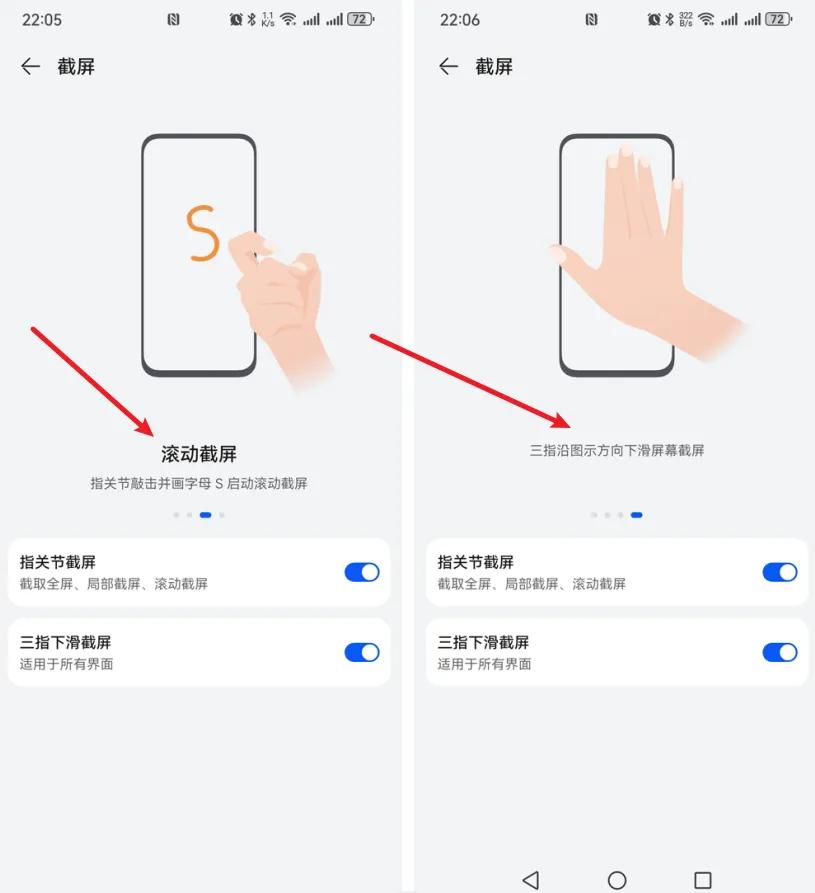 22:05 1.1 K/s 72

截屏

S

滚动截屏

指关节敲击并画字母 S 启动滚动截屏

指关节截屏
截取全屏、局部截屏、滚动截屏

三指下滑截屏
适用于所有界面

22:06 322 B/s 72

截屏

三指沿图示方向下滑屏幕截屏

指关节截屏
截取全屏、局部截屏、滚动截屏

三指下滑截屏
适用于所有界面